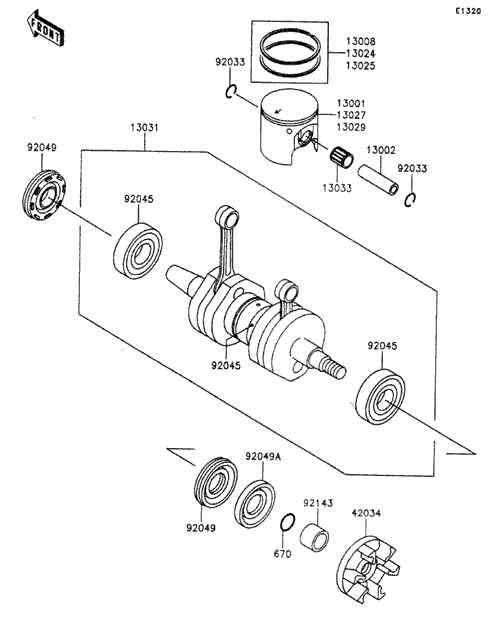 E1320

FRONT

13008
13024
13025

92033

13001
13027
13029

13031

92049

13002

92033

13033

92045

92045

92045

92049A

92143

42034

92049

670