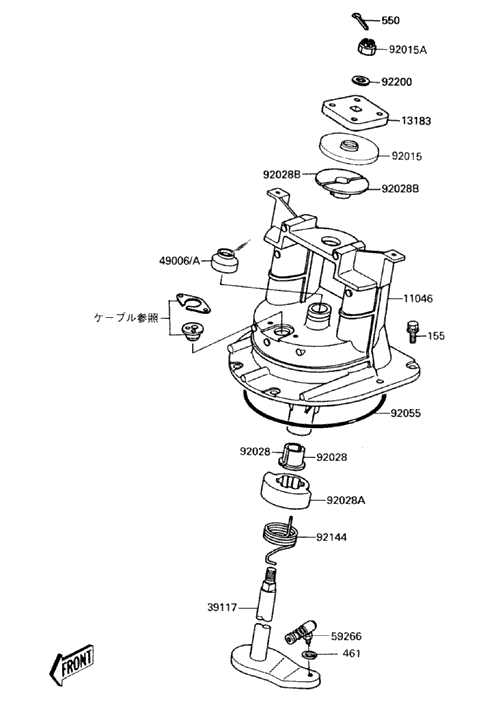 550
92015A
92200
13183
92015
92028B
92028B
49006/A
11046
ケーブル参照
155
92055
92028
92028
92028A
92144
39117
59266
461
FRONT