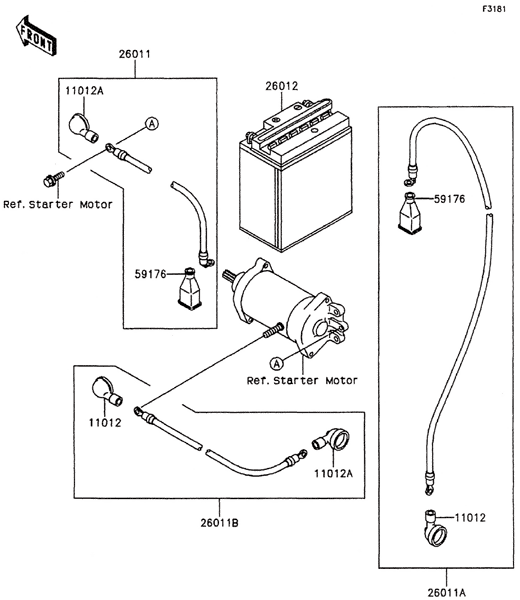 F3181

FRONT

26011

11012A

A

Ref. Starter Motor

59176

26012

59176

A

Ref. Starter Motor

11012

11012A

26011B

11012

26011A