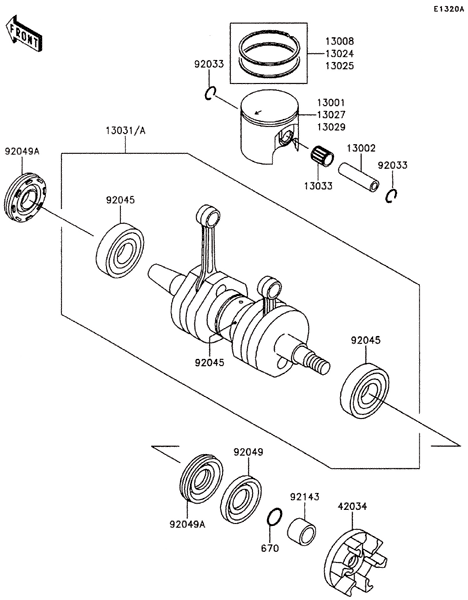 E1320A

FRONT

13008
13024
13025

92033

13001
13027
13029

13031/A

92049A

13002

92033

13033

92045

92045

92045

92049

92049A

92143

42034

670