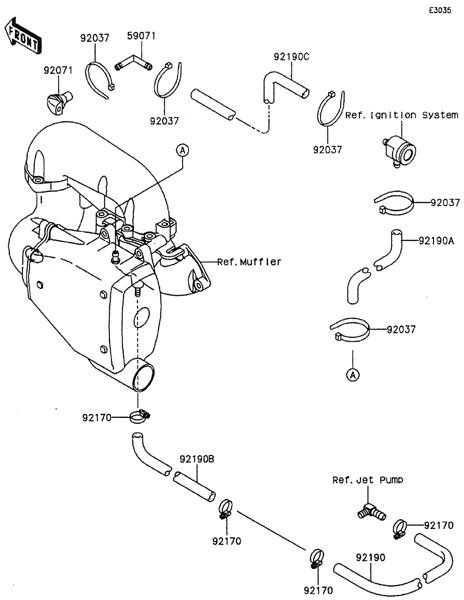 E3035

FRONT

92037
59071
92071
92037
92190C
92037
Ref. Ignition System
A
92037
92190A
Ref. Muffler
92037
A
92170
92190B
Ref. Jet Pump
92170
92170
92190
92170