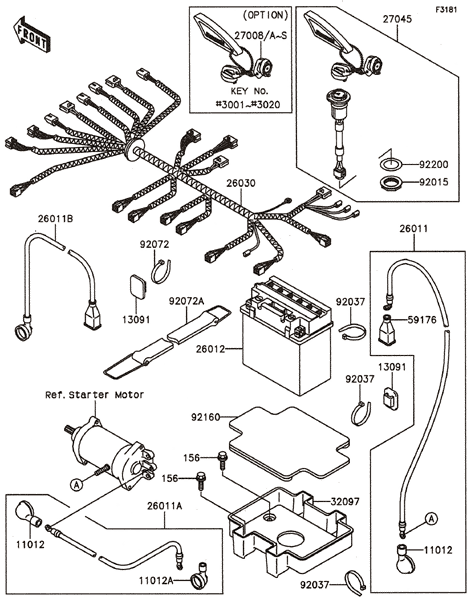 F3181

FRONT

(OPTION)
27008/A~S
KEY No.
#3001~#3020

27045

92200
92015

26030

26011B

92072

13091

92072A

26012

92037

26011

59176

13091

92037

Ref. Starter Motor

92160

156

156

A

32097

26011A

11012

11012A

A

11012

92037