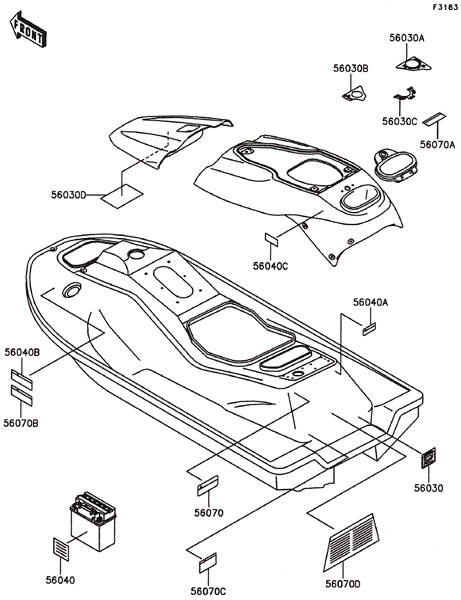 F3183

FRONT

56030A

56030B

56030C

56070A

56030D

56040C

56040A

56040B

56070B

56030

56070

56040

56070C

56070D