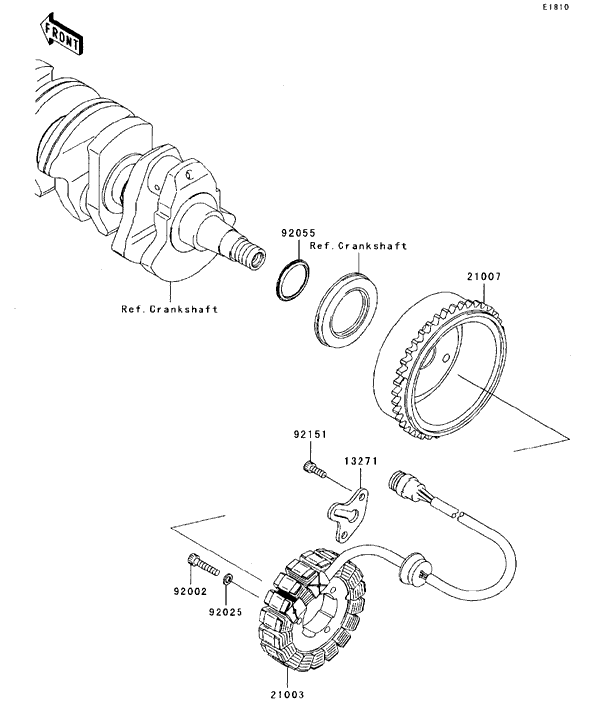 E1810

FRONT

92055
Ref.Crankshaft

21007

Ref.Crankshaft

92151

13271

92002

92025

21003