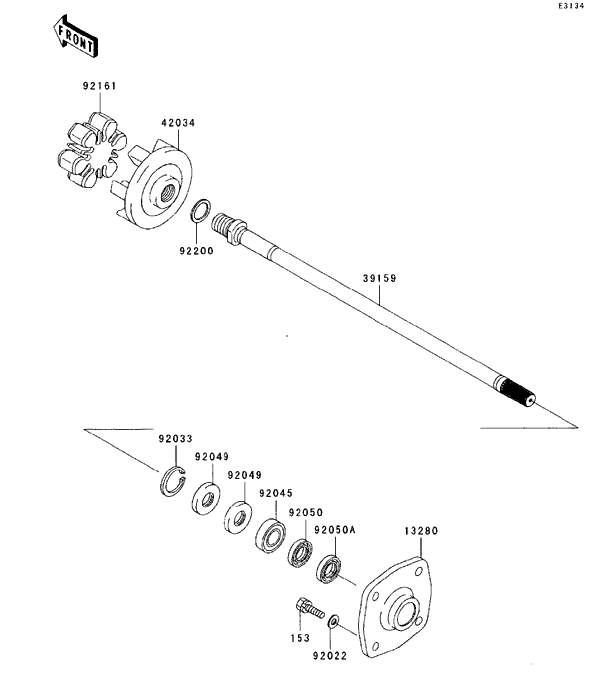 E3134

FRONT

92161

42034

92200

39159

92033

92049

92049

92045

92050

92050A

13280

153

92022