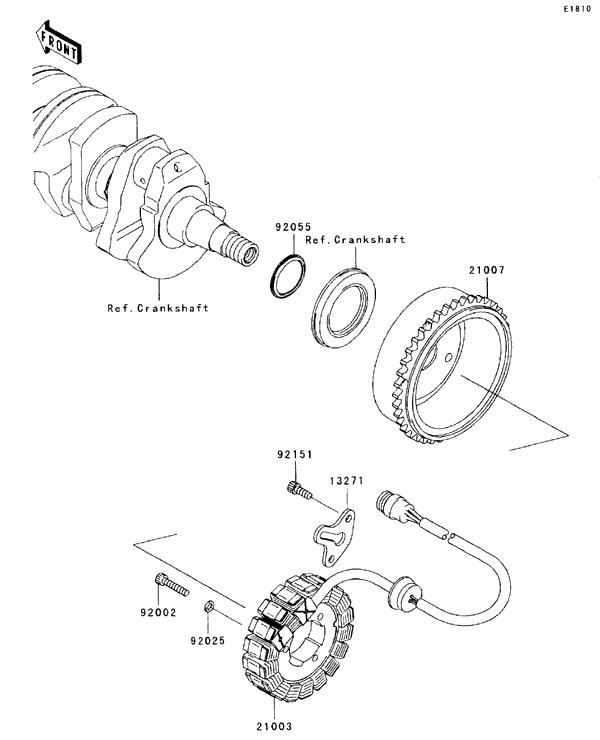 E1810

FRONT

92055

Ref.Crankshaft

21007

Ref.Crankshaft

92151

13271

92002

92025

21003