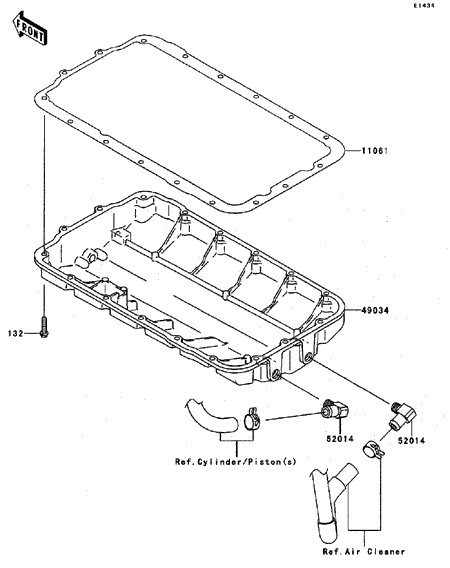 E1434

FRONT

11061

49034

132

52014

52014

Ref.Cylinder/Piston(s)

Ref.Air Cleaner