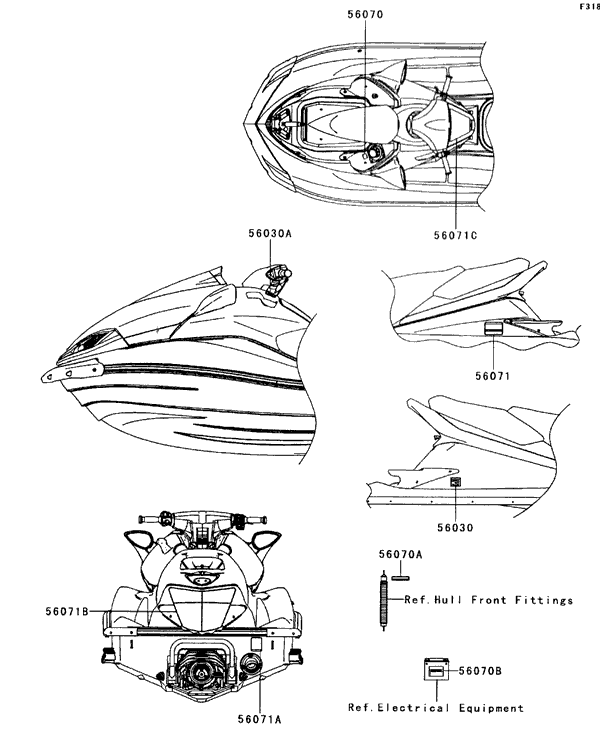 F318

56070

56071C

56030A

56071

56030

56070A

Ref.Hull Front Fittings

56071B

56070B

Ref.Electrical Equipment

56071A