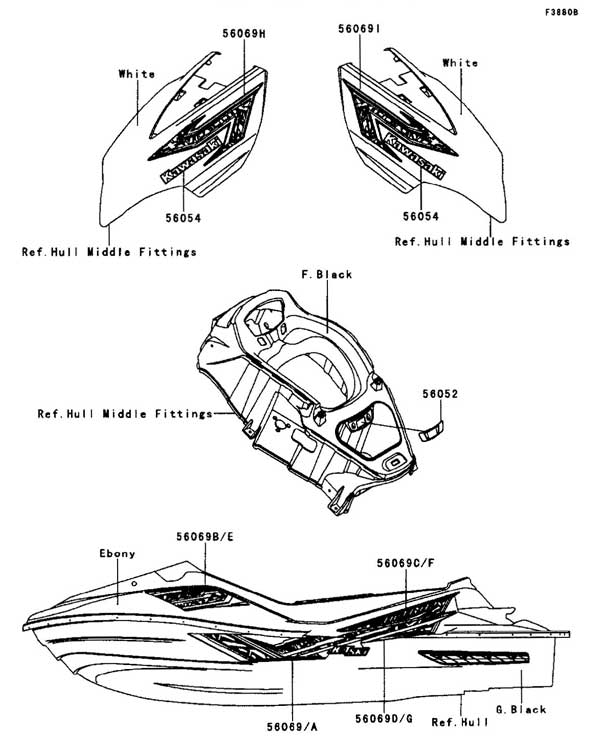 F3880B

56069H

White

Kawasaki

56054

Ref.Hull Middle Fittings

56069I

White

Kawasaki

56054

Ref.Hull Middle Fittings

F.Black

56052

Ref.Hull Middle Fittings

56069B/E

Ebony

56069C/F

56069/A

56069D/G

Ref.Hull

G.Black