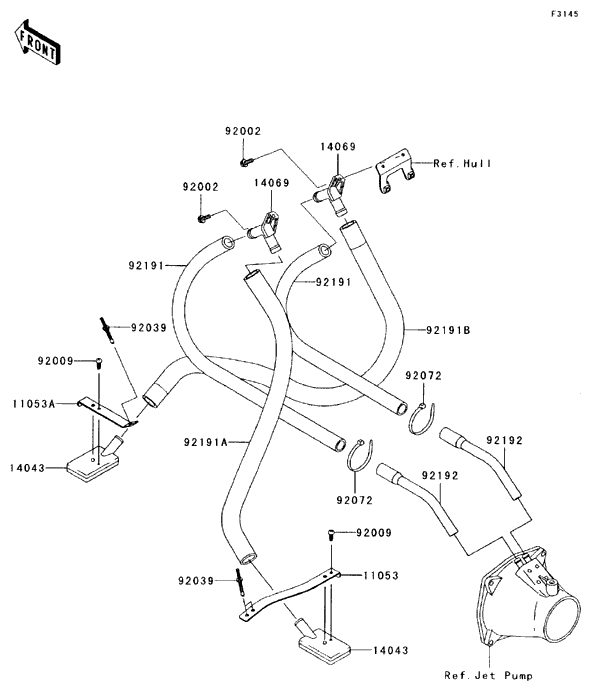 F3145

FRONT

92002
14069
Ref. Hull
92002
14069
92191
92191
92039
92191B
92009
92072
11053A
92191A
92192
14043
92192
92072
92009
92039
11053
14043
Ref. Jet Pump