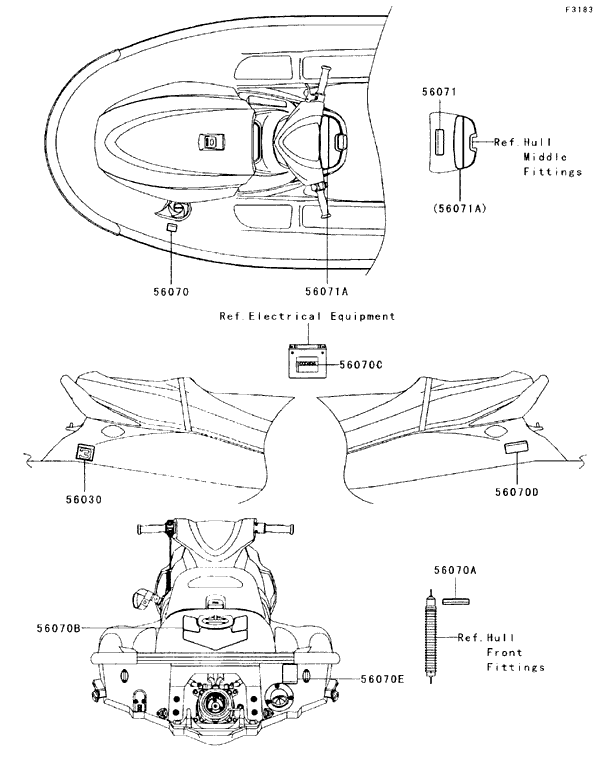 F3183

56071

Ref.Hull Middle Fittings

(56071A)

56070

56071A

Ref.Electrical Equipment

56070C

56030

56070D

56070A

56070B

Ref.Hull Front Fittings

56070E