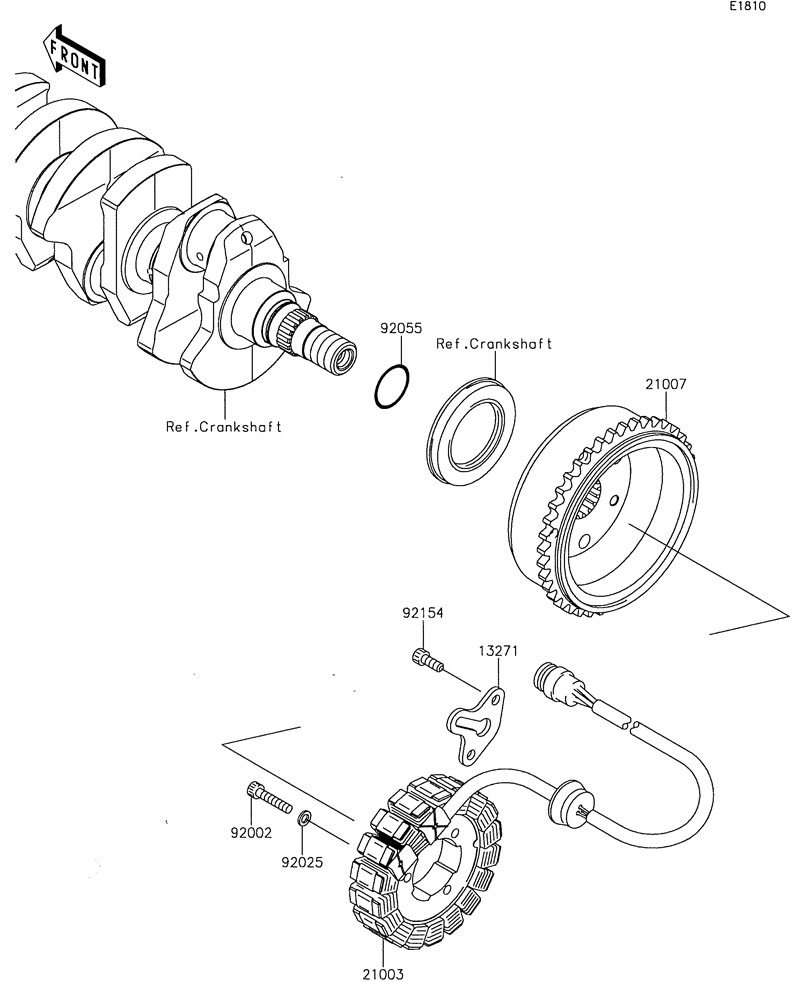 E1810

FRONT

92055

Ref.Crankshaft

21007

Ref.Crankshaft

92154

13271

92002

92025

21003