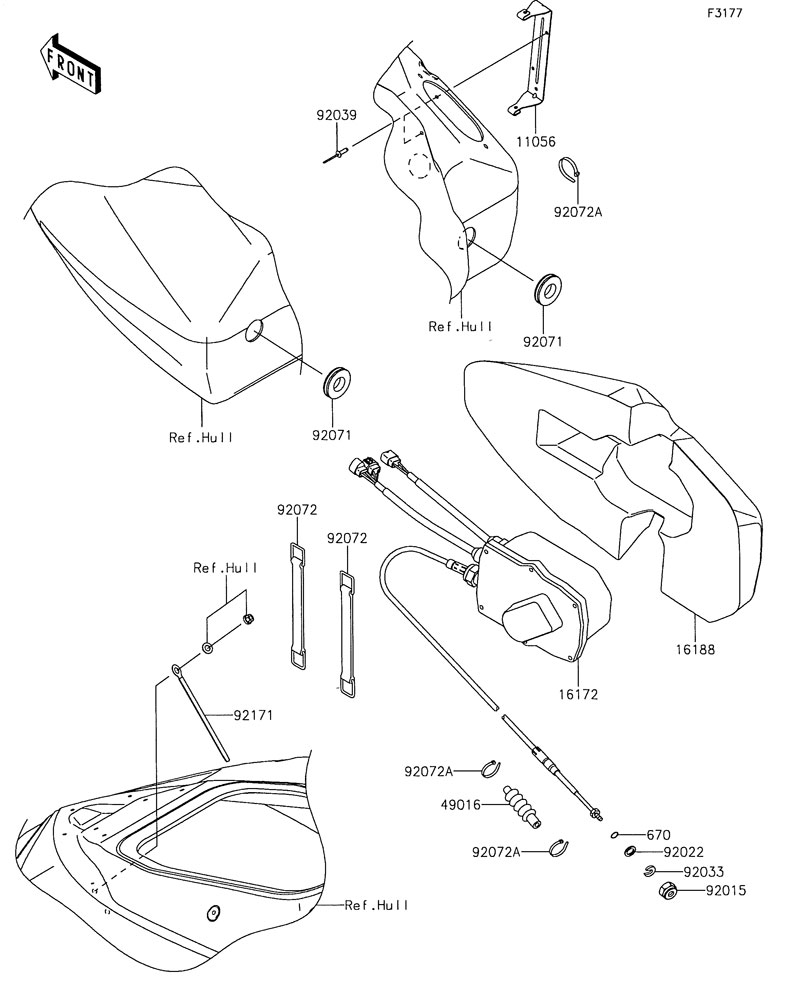 F3177

FRONT

92039

11056

92072A

Ref.Hull

92071

Ref.Hull

92071

92072

92072

Ref.Hull

92171

16188

16172

92072A

49016

92072A

670

92022

92033

92015

Ref.Hull