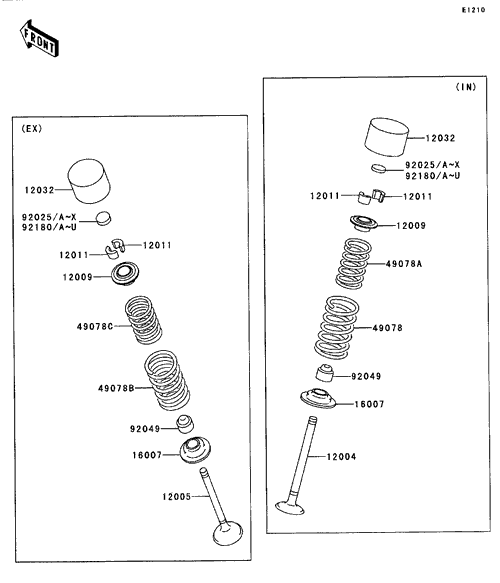 E1210

FRONT

(EX)

12032

92025/A~X
92180/A~U

12011
12011

12009

49078C

49078B

92049

16007

12005

(IN)

12032

92025/A~X
92180/A~U

12011
12011

12009

49078A

49078

92049

16007

12004