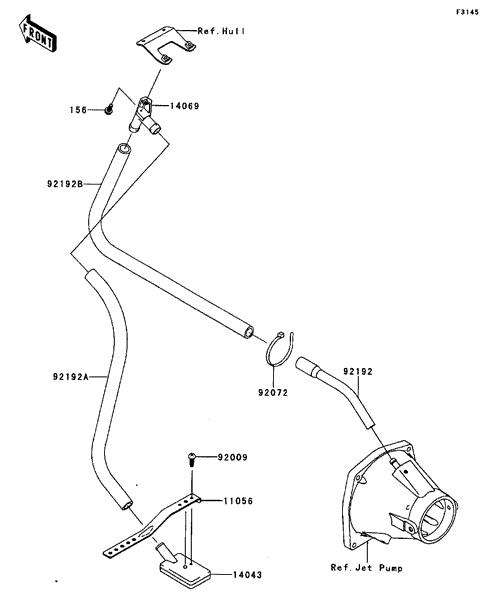 F3145

FRONT

Ref. Hull

156

14069

92192B

92192A

92072

92192

92009

11056

14043

Ref. Jet Pump