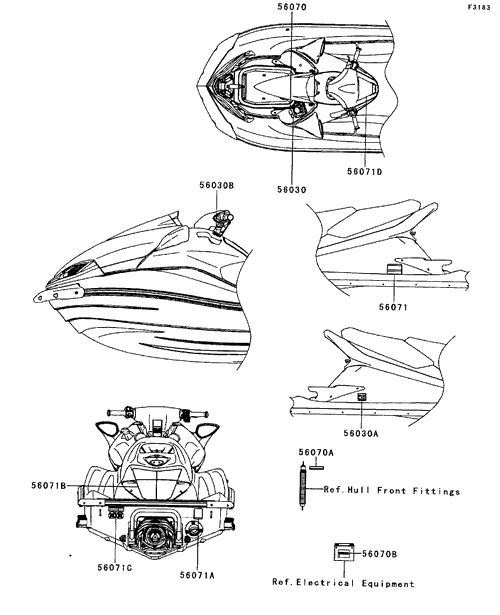 F3183

56070

56071D

56030

56030B

56071

56030A

56070A

Ref.Hull Front Fittings

56071B

56070B

56071C

56071A

Ref.Electrical Equipment