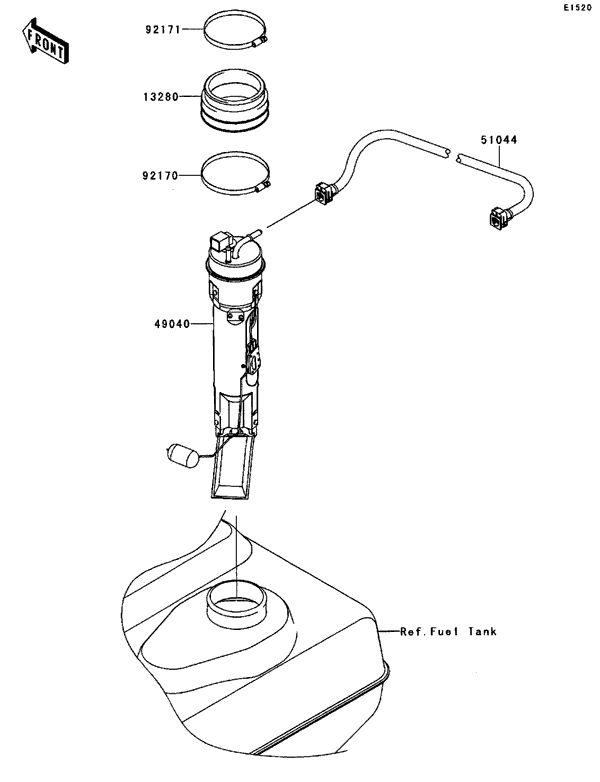 E1520

FRONT

92171

13280

92170

51044

49040

Ref.Fuel Tank