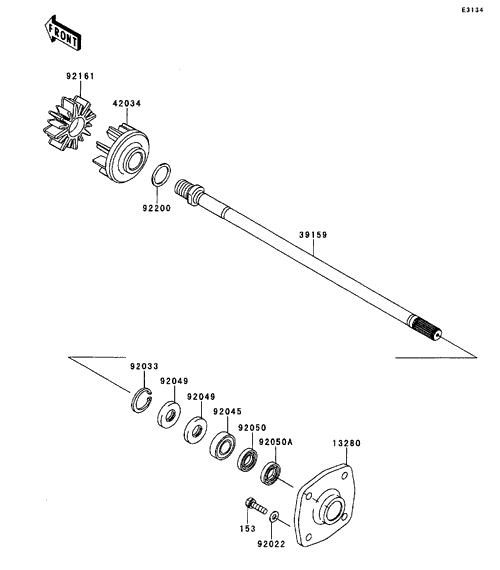 E3134

FRONT

92161

42034

92200

39159

92033

92049

92049

92045

92050

92050A

13280

153

92022