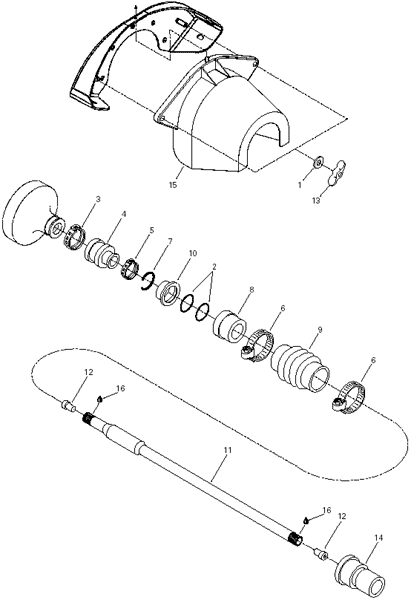 15
1
13
3
4
5
7
10
2
8
6
9
6
12
16
11
16
12
14