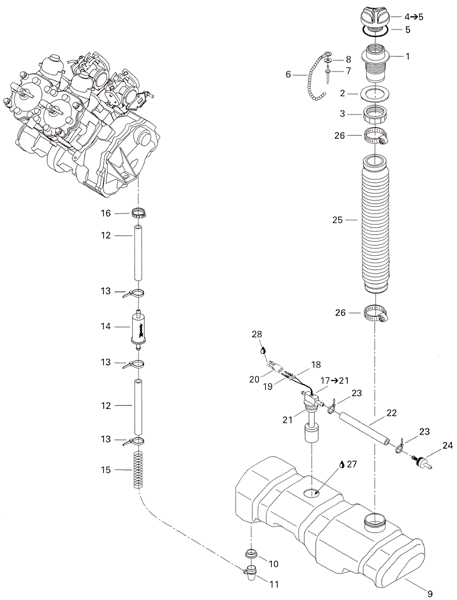 4→5
5
1
8
7
6
2
3
26
25
26
16
12
13
14
13
12
13
15
28
18
20
19
17→21
23
21
22
23
24
27
10
11
9