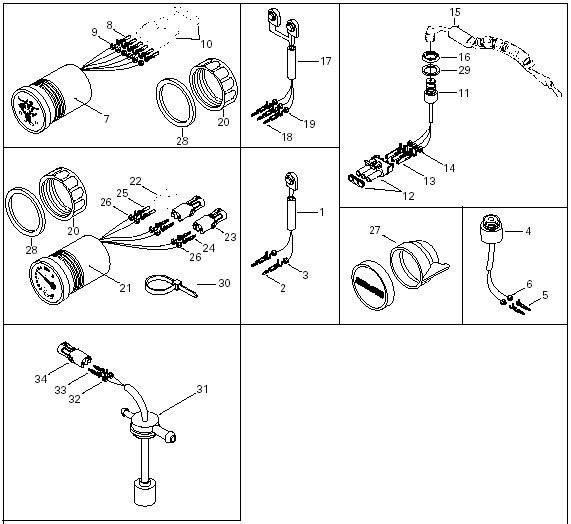 8
9
10
7
20
28
17
19
18
15
16
29
11
14
13
12
22
25
26
20
28
23
24
26
21
30
1
3
2
27
4
6
5
34
33
32
31