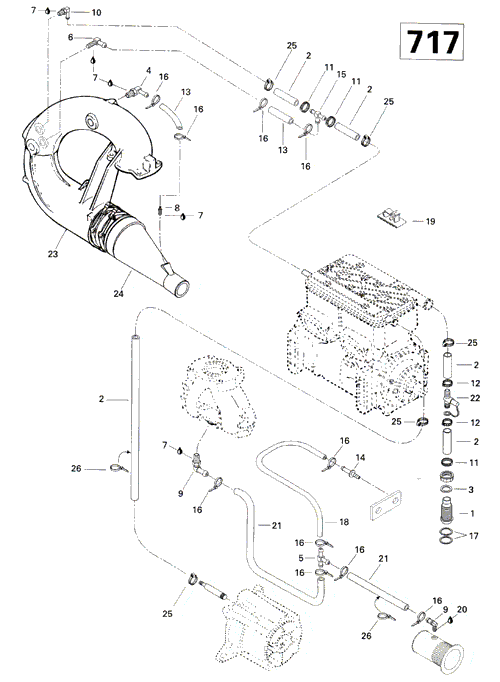 717

7
10
6
7
4
16
13
16
25
2
11
15
11
2
25
16
13
16
8
7
19
23
24
25
2
12
22
25
12
2
11
3
1
17
2
26
7
9
16
16
14
21
18
16
5
16
16
21
25
26
16
9
20