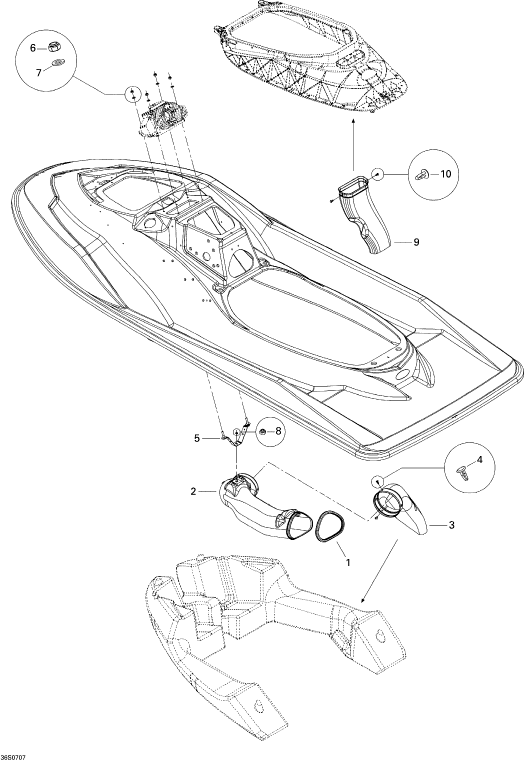 6
7
10
9
5
8
4
2
3
1
36S0707