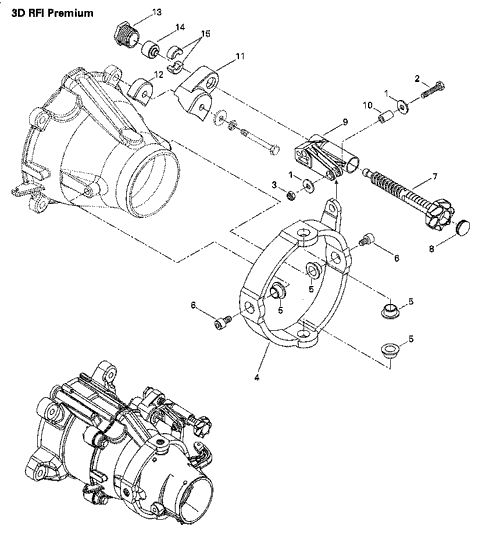 3D RFI Premium

13
14
15
11
12
2
1
10
9
1
3
7
8
6
5
5
5
6
5
4