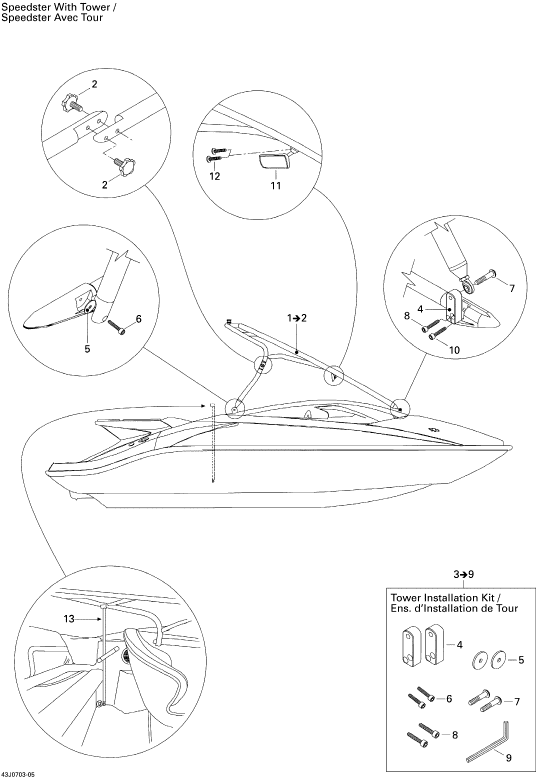 Speedster With Tower /
Speedster Avec Tour

2

2

12

11

5

6

1→2

7

4

8

10

13

3→9

Tower Installation Kit /
Ens. d'Installation de Tour

4

5

6

7

8

9

43J0703-05