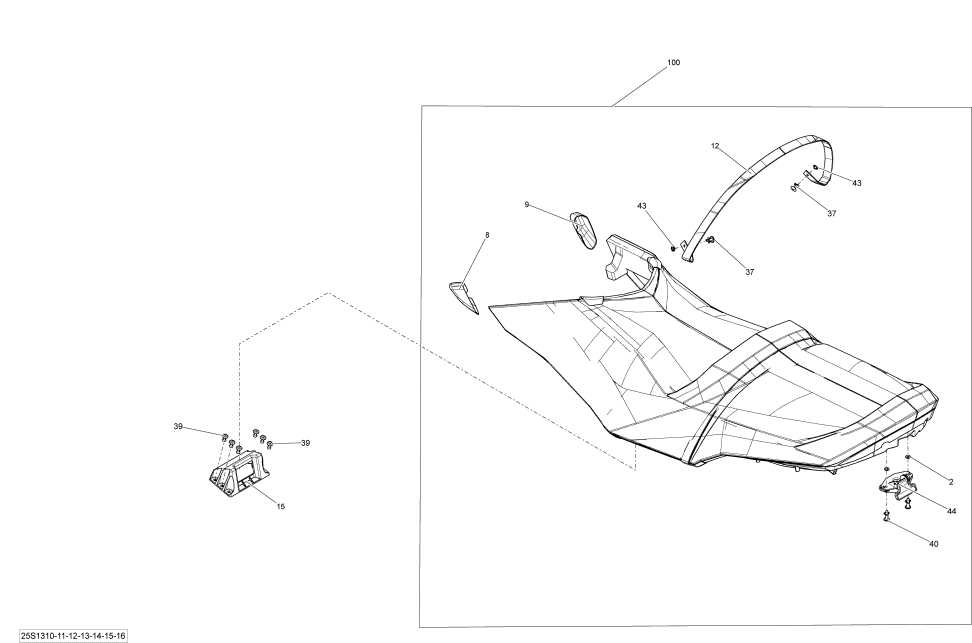 100

12

43

37

9

43

37

8

39

39

15

2

44

40

25S1310-11-12-13-14-15-16