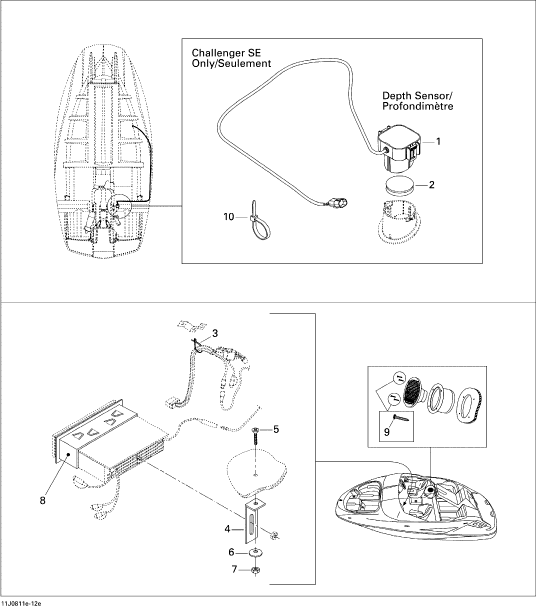 Challenger SE Only/Seulement

Depth Sensor/ Profondimètre

1

2

10

3

5

8

4

6

7

9

11J0811e-12e