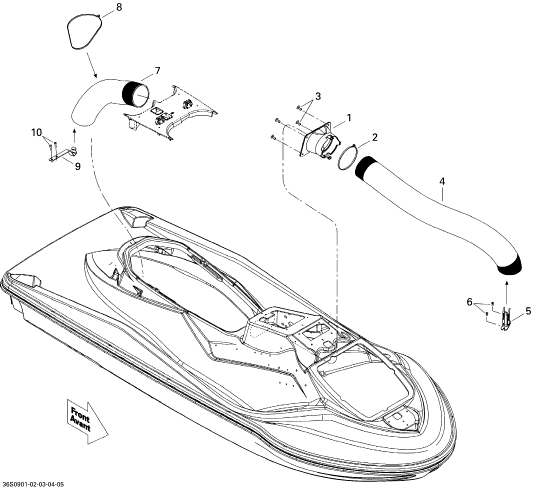 8

7

3

1

2

10

9

4

6

5

Front
Avant

36S0901-02-03-04-05