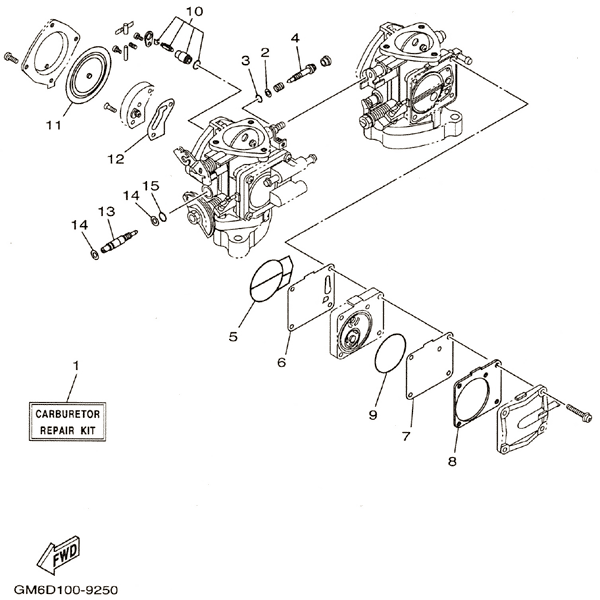 10
3
2
4
11
12
15
14
13
14
5
6
9
7
8
1
CARBURETOR REPAIR KIT
FWD
GM6D100-9250