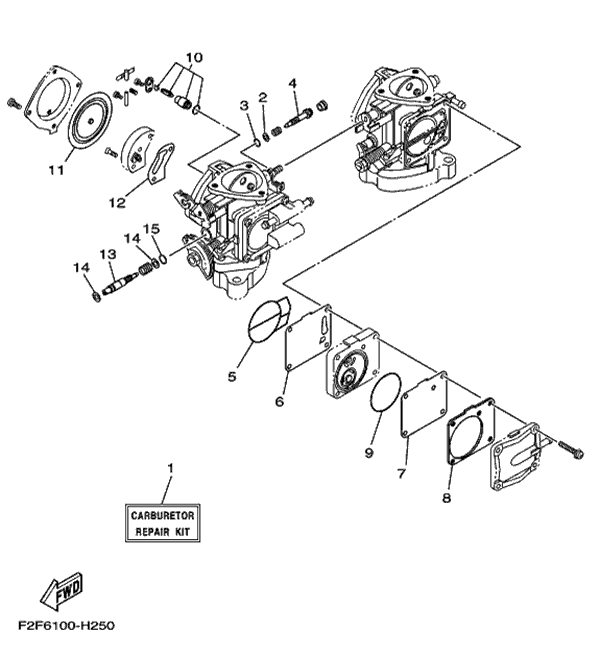 10
4
3
2
11
12
15
14
13
14
5
6
9
7
8
1
CARBURETOR
REPAIR KIT
FWD
F2F6100-H250