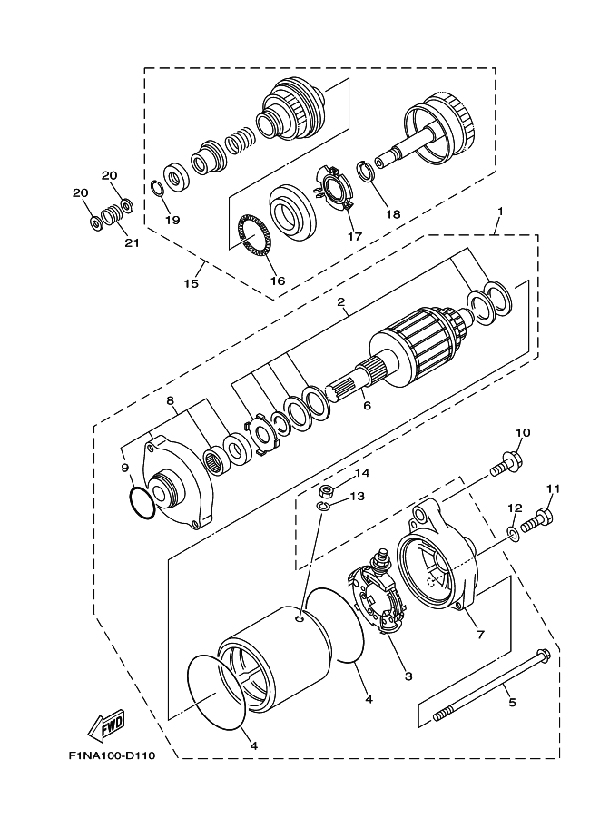 20
20
21
19
18
17
16
15
1
2
6
8
9
10
14
13
11
12
7
3
4
5
4
FWD
F1NA1C0-D110