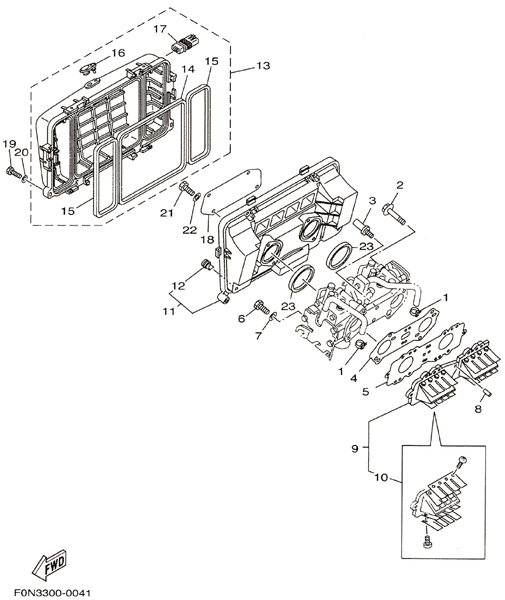 17
16
15
14
13
19
20
15
21
22
18
2
3
23
12
11
6
7
23
1
1
4
5
8
9
10
FWD
F0N3300-0041