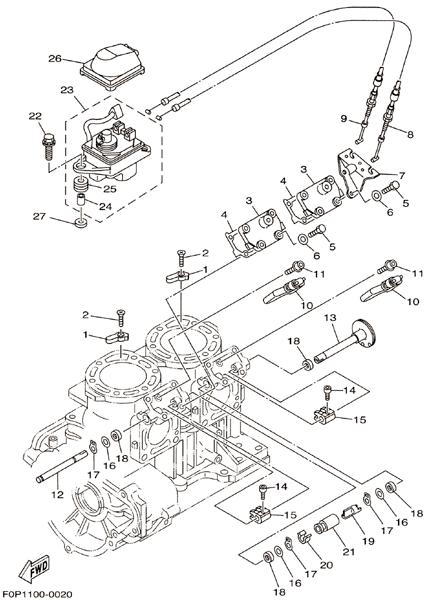 26
23
22
25
24
27
9
8
7
3
4
5
6
3
4
5
6
2
1
11
11
10
10
2
1
13
18
14
15
17
16
18
12
14
15
18
16
17
19
21
20
17
16
18
FWD
F0P1100-0020