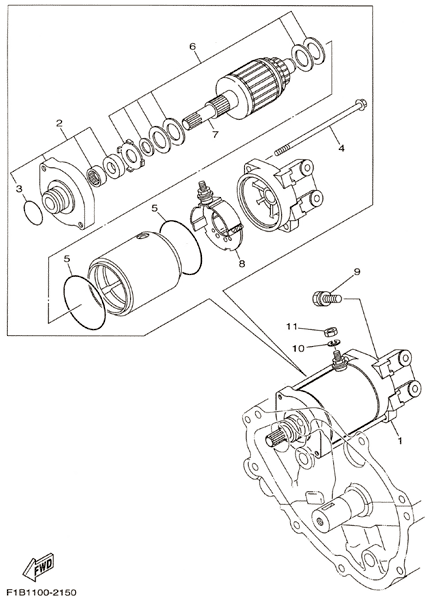 6
2
7
4
3
5
8
5
9
11
10
1
FWD
F1B1100-2150