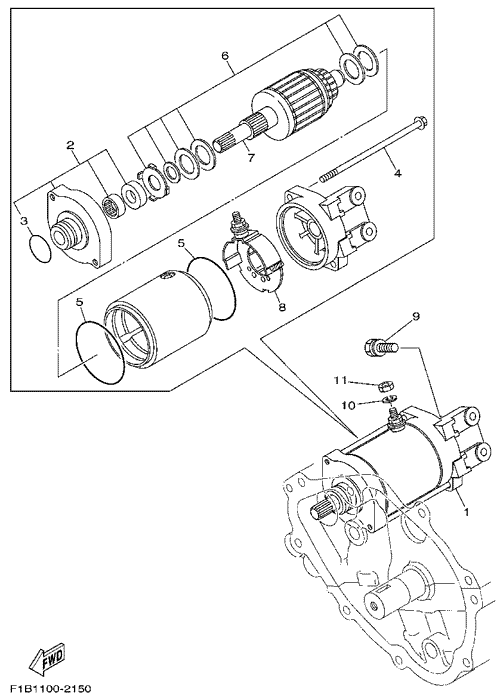 6
2
7
4
3
5
8
5
9
11
10
1
FWD
F1B1100-2150