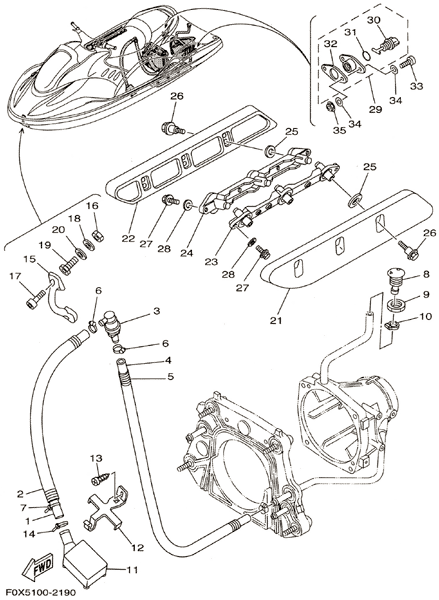 30
31
32
33
34
29
35
34
26
25
25
16
18
20
19
15
17
22
27
28
24
23
28
27
26
21
8
9
10
6
3
6
4
5
13
2
7
1
14
12
11
FWD
F0X5100-2190