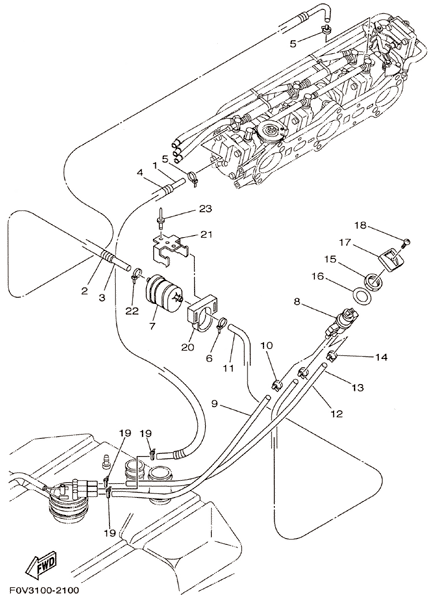 5
5
1
4
23
21
18
17
15
16
2
3
22
7
20
6
11
8
10
14
13
12
9
19
19
19
FWD
F0V3100-2100