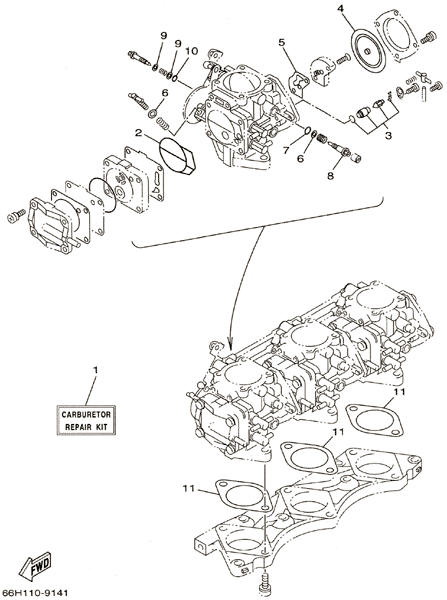 4
5
9
9
10
6
2
3
7
6
8
1
CARBURETOR REPAIR KIT
11
11
11
FWD
66H110-9141