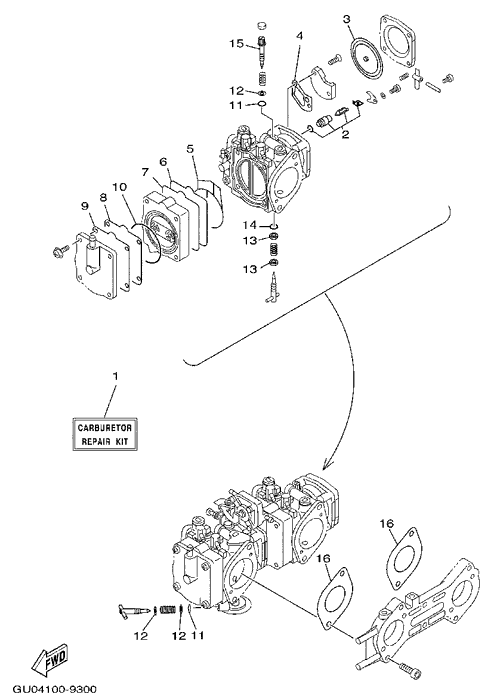 15
4
3
12
11
2
5
6
7
10
8
9
14
13
13
1
CARBURETOR
REPAIR KIT
16
16
12
12
11
FWD
GU04100-9300