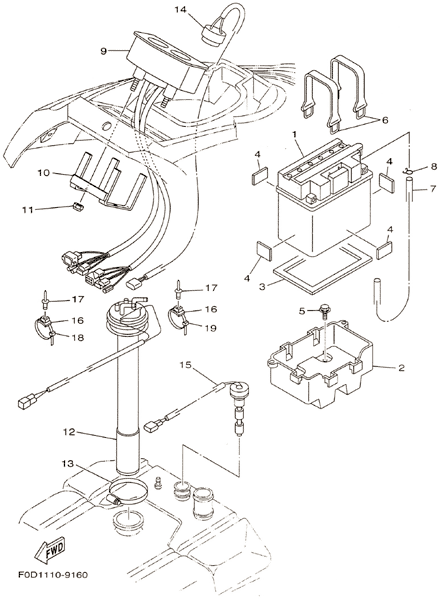 14
9
6
1
4
4
8
7
10
11
4
4
3
17
17
16
16
18
19
5
15
2
12
13
FWD
F0D1110-9160