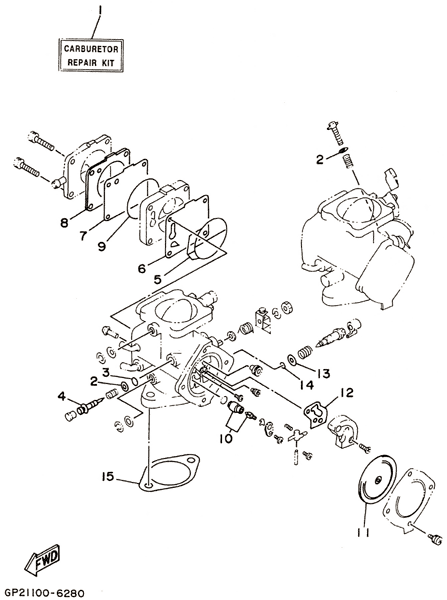 1

CARBURETOR REPAIR KIT

2

8

7

9

6

5

3

2

4

13

14

12

10

15

11

FWD

GP21100-6280