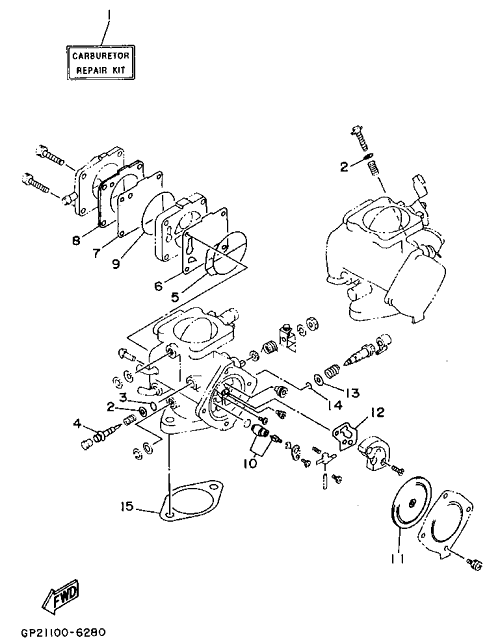 1
CARBURETOR
REPAIR KIT

2

8
7
9
6
5

3
2
4

13
14
12
10

15

11

FWD

GP21100-6280