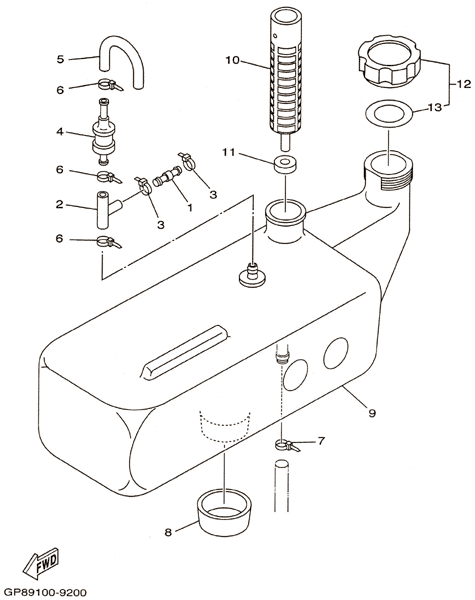 5
6
4
6
2
6
3
1
3
10
11
12
13
9
7
8
FWD
GP89100-9200