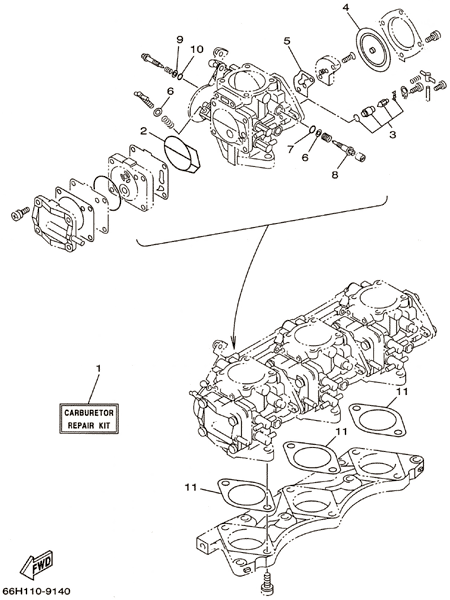 4
9
10
5
6
2
3
7
6
8
1
CARBURETOR REPAIR KIT
11
11
11
FWD
66H110-9140