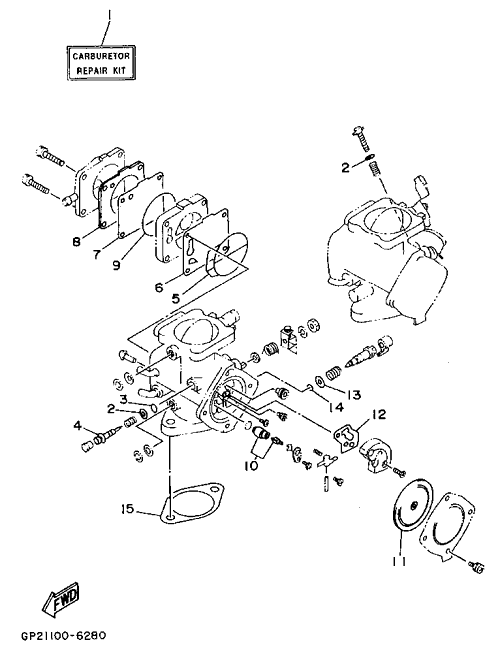 1

CARBURETOR
REPAIR KIT

2

8
7
9
6
5

3
2
4

13
14
12
10

15

11

FWD

GP21100-6280