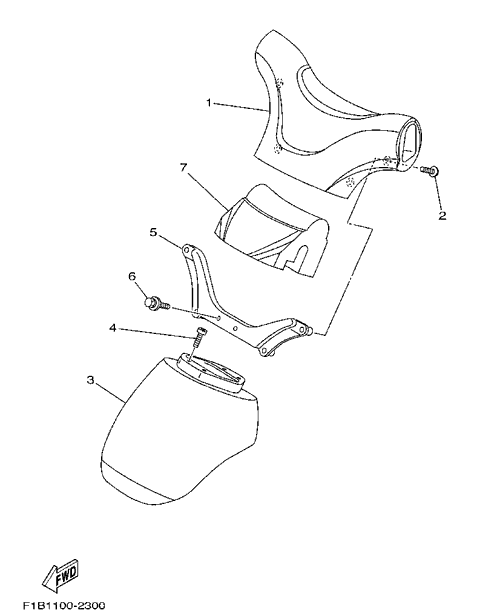 1
7
2
5
6
4
3
FWD
F1B1100-2300